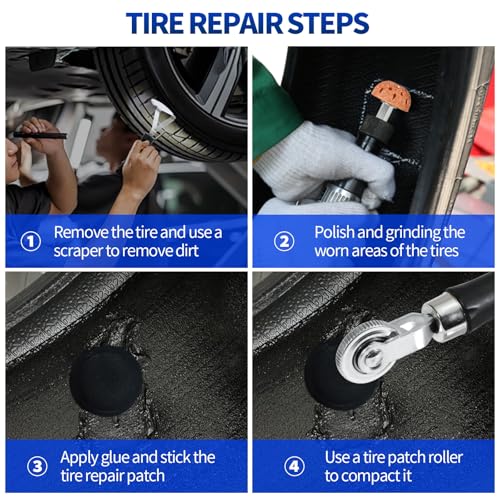 TIRE REPAIR STEPS

① Remove the tire and use a scraper to remove dirt

② Polish and grinding the worn areas of the tires

③ Apply glue and stick the tire repair patch

④ Use a tire patch roller to compact it