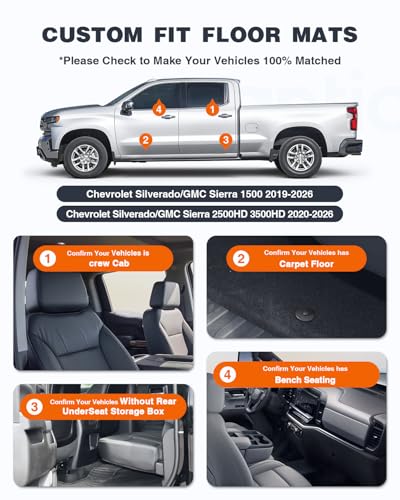 CUSTOM FIT FLOOR MATS

*Please Check to Make Your Vehicles 100% Matched

4
1
2
3

Chevrolet Silverado/GMC Sierra 1500 2019-2026

Chevrolet Silverado/GMC Sierra 2500HD 3500HD 2020-2026

1 Confirm Your Vehicles is crew Cab

2 Confirm Your Vehicles has Carpet Floor

3 Confirm Your Vehicles Without Rear UnderSeat Storage Box

4 Confirm Your Vehicles has Bench Seating