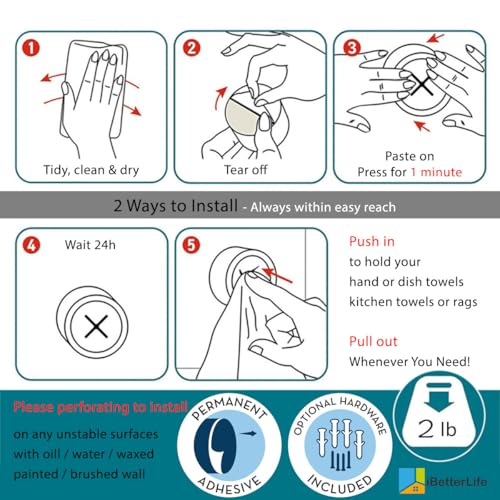 1
Tidy, clean & dry

2
Tear off

3
Paste on
Press for 1 minute

2 Ways to Install - Always within easy reach

4
Wait 24h

5

Push in
to hold your
hand or dish towels
kitchen towels or rags

Pull out
Whenever You Need!

Please perforating to install
on any unstable surfaces
with oill / water / waxed
painted / brushed wall

PERMANENT
ADHESIVE

OPTIONAL HARDWARE
INCLUDED

2 lb

iBetterLife