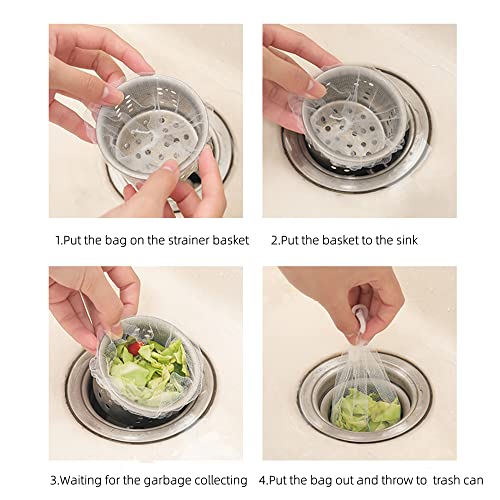 1.Put the bag on the strainer basket

2.Put the basket to the sink

3.Waiting for the garbage collecting

4.Put the bag out and throw to  trash can