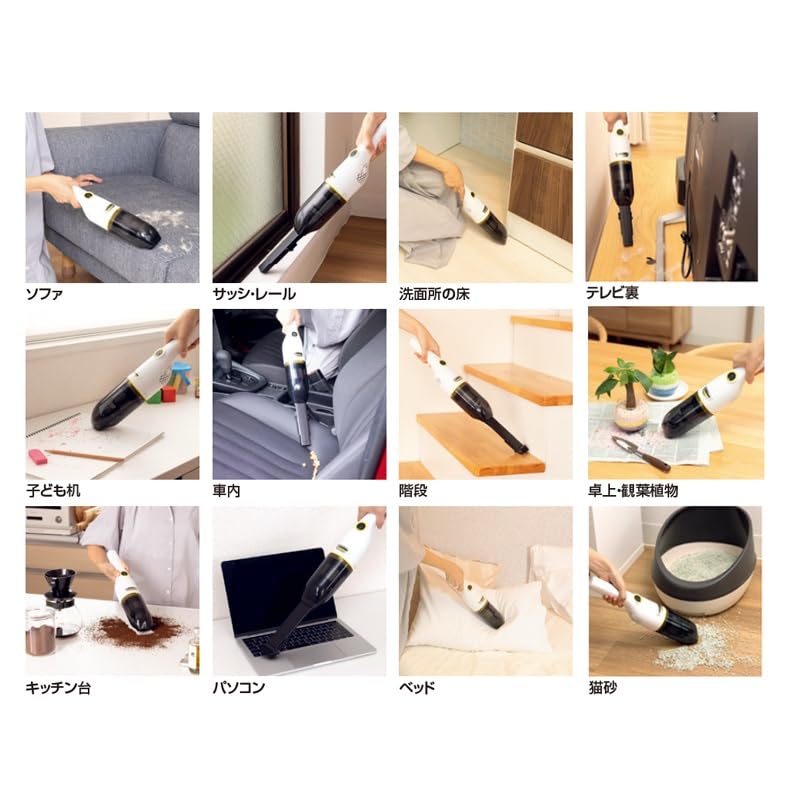 ソファ

サッシ・レール

洗面所の床

テレビ裏

子ども机

車内

階段

卓上・観葉植物

キッチン台

パソコン

ベッド

猫砂