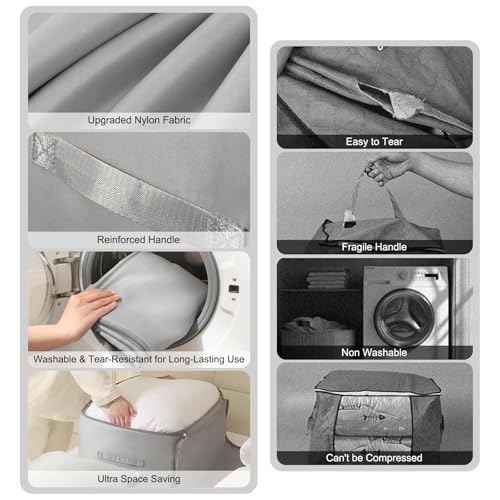 Upgraded Nylon Fabric

Reinforced Handle

Washable & Tear-Resistant for Long-Lasting Use

Ultra Space Saving

Easy to Tear

Fragile Handle

Non Washable

Can't be Compressed