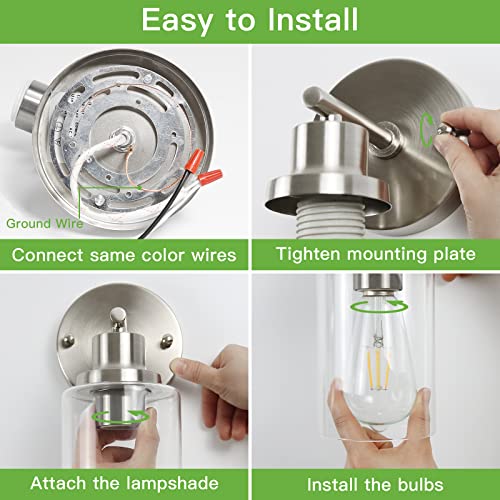 Easy to Install

Ground Wire

Connect same color wires

Tighten mounting plate

Attach the lampshade

Install the bulbs