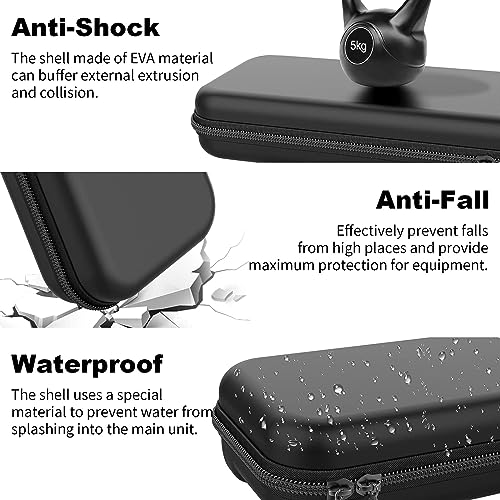 Anti-Shock

The shell made of EVA material can buffer external extrusion and collision.

5kg

Anti-Fall

Effectively prevent falls from high places and provide maximum protection for equipment.

Waterproof

The shell uses a special material to prevent water from splashing into the main unit.