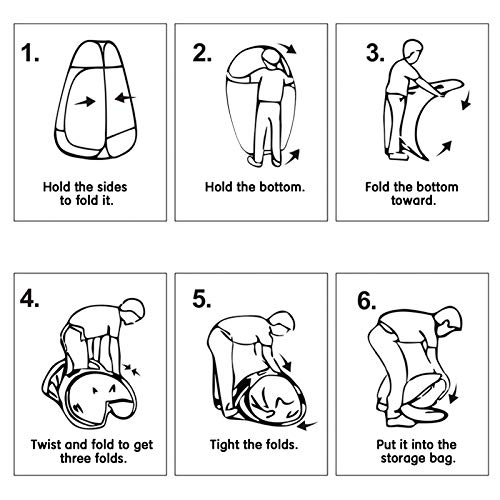 1.

Hold the sides to fold it.

2.

Hold the bottom.

3.

Fold the bottom toward.

4.

Twist and fold to get three folds.

5.

Tight the folds.

6.

Put it into the storage bag.