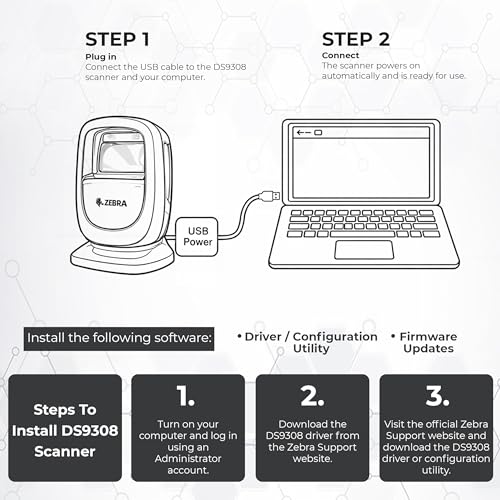 STEP 1
Plug in
Connect the USB cable to the DS9308 scanner and your computer.

STEP 2
Connect
The scanner powers on automatically and is ready for use.

ZEBRA

USB Power

Install the following software:

• Driver / Configuration Utility

• Firmware Updates

Steps To Install DS9308 Scanner

1.
Turn on your computer and log in using an Administrator account.

2.
Download the DS9308 driver from the Zebra Support website.

3.
Visit the official Zebra Support website and download the DS9308 driver or configuration utility.