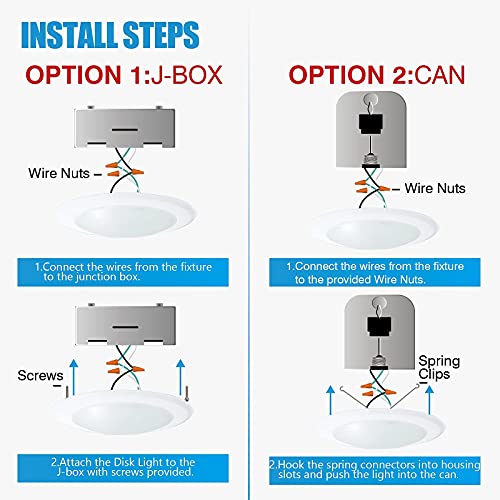 INSTALL STEPS

OPTION 1:J-BOX

Wire Nuts

1.Connect the wires from the fixture to the junction box.

Screws

2.Attach the Disk Light to the J-box with screws provided.

OPTION 2:CAN

Wire Nuts

1.Connect the wires from the fixture to the provided Wire Nuts.

Spring Clips

2.Hook the spring connectors into housing slots and push the light into the can.