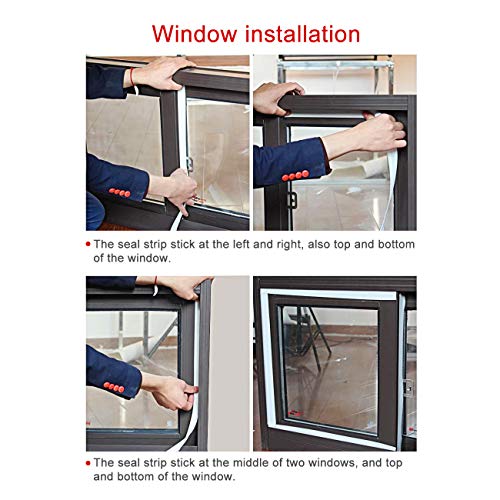 Window installation

• The seal strip stick at the left and right, also top and bottom of the window.

• The seal strip stick at the middle of two windows, and top and bottom of the window.