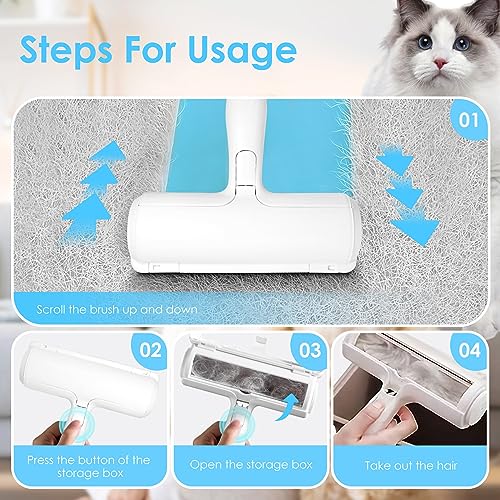 Steps For Usage

01

Scroll the brush up and down

02

Press the button of the storage box

03

Open the storage box

04

Take out the hair