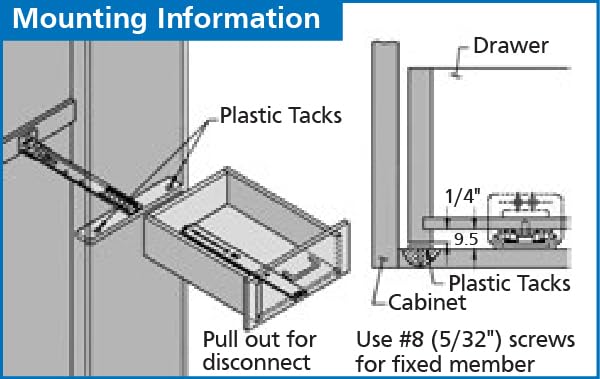 Mounting Information

Plastic Tacks

Pull out for disconnect

Drawer

1/4"

9.5

Plastic Tacks

Cabinet

Use #8 (5/32") screws for fixed member