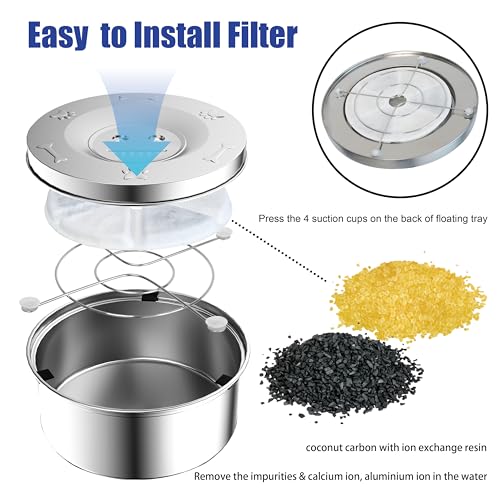 Easy to Install Filter

Press the 4 suction cups on the back of floating tray

coconut carbon with ion exchange resin

Remove the impurities & calcium ion, aluminium ion in the water