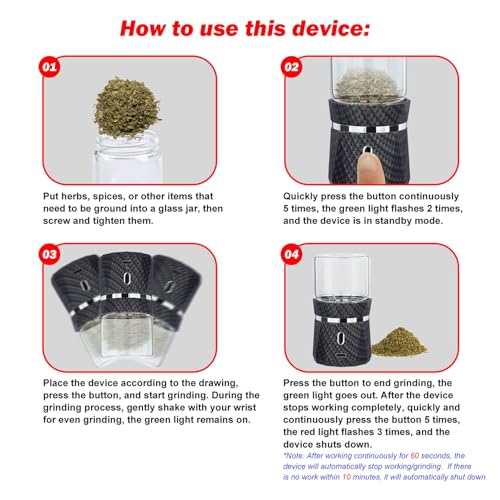 How to use this device:

01

Put herbs, spices, or other items that need to be ground into a glass jar, then screw and tighten them.

02

Quickly press the button continuously 5 times, the green light flashes 2 times, and the device is in standby mode.

03

Place the device according to the drawing, press the button, and start grinding. During the grinding process, gently shake with your wrist for even grinding, the green light remains on.

04

Press the button to end grinding, the green light goes out. After the device stops working completely, quickly and continuously press the button 5 times, the red light flashes 3 times, and the device shuts down.

*Note: After working continuously for 60 seconds, the device will automatically stop working/grinding. If there is no work within 10 minutes, it will automatically shut down.