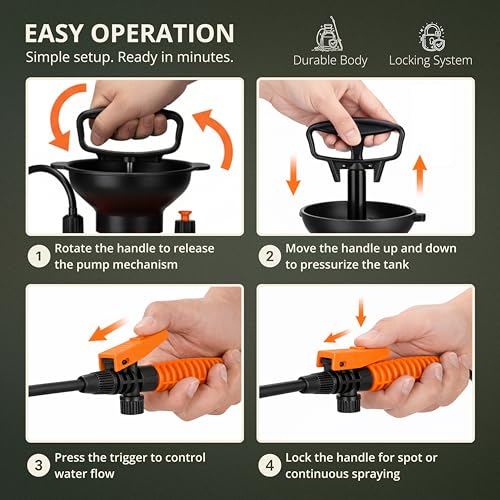 EASY OPERATION
Simple setup. Ready in minutes.

Durable Body

Locking System

1 Rotate the handle to release the pump mechanism

2 Move the handle up and down to pressurize the tank

3 Press the trigger to control water flow

4 Lock the handle for spot or continuous spraying