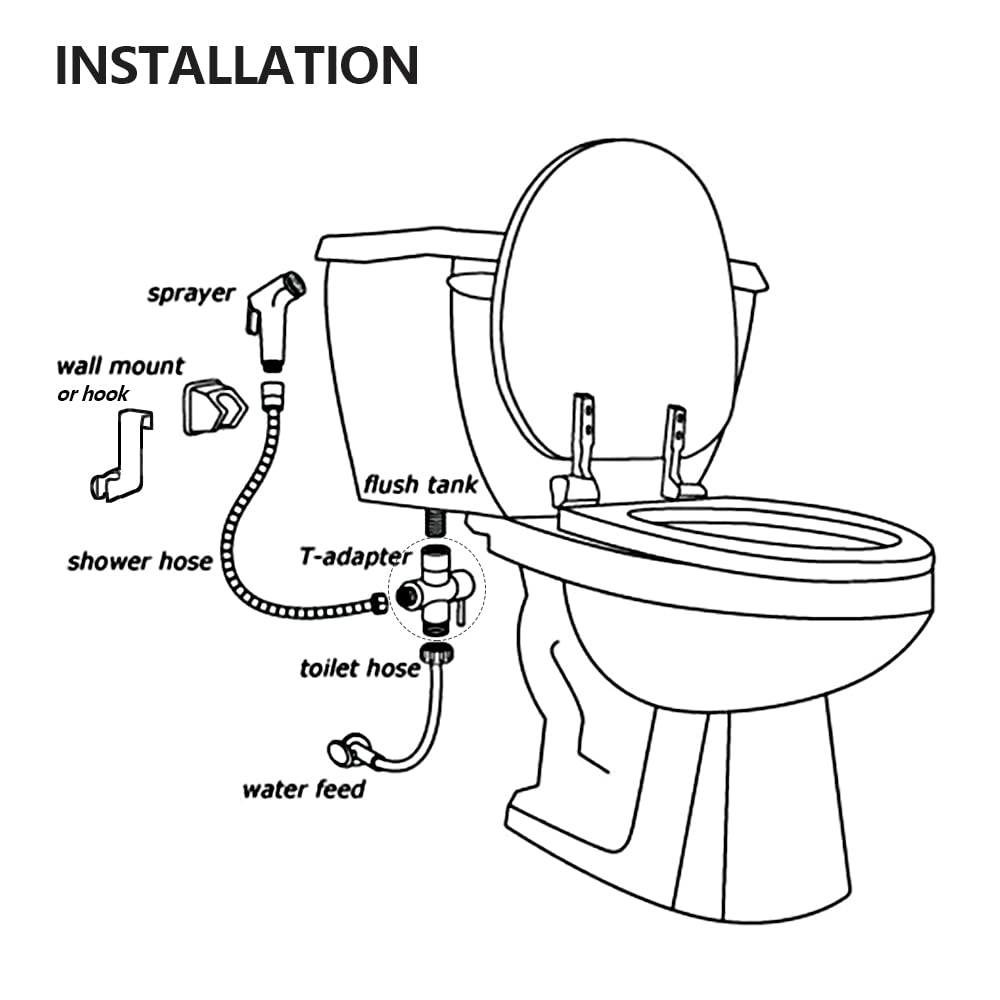 INSTALLATION

sprayer

wall mount
or hook

flush tank

shower hose

T-adapter

toilet hose

water feed