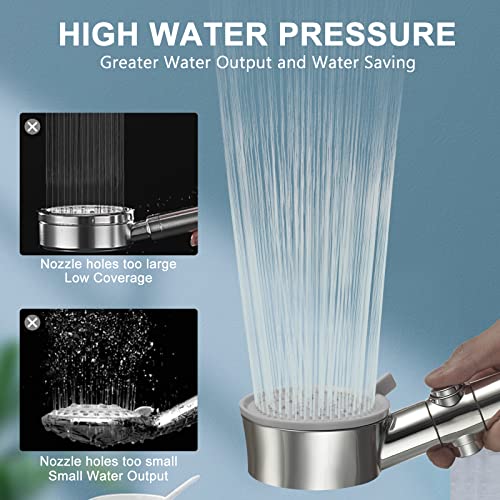 HIGH WATER PRESSURE
Greater Water Output and Water Saving

Nozzle holes too large
Low Coverage

Nozzle holes too small
Small Water Output