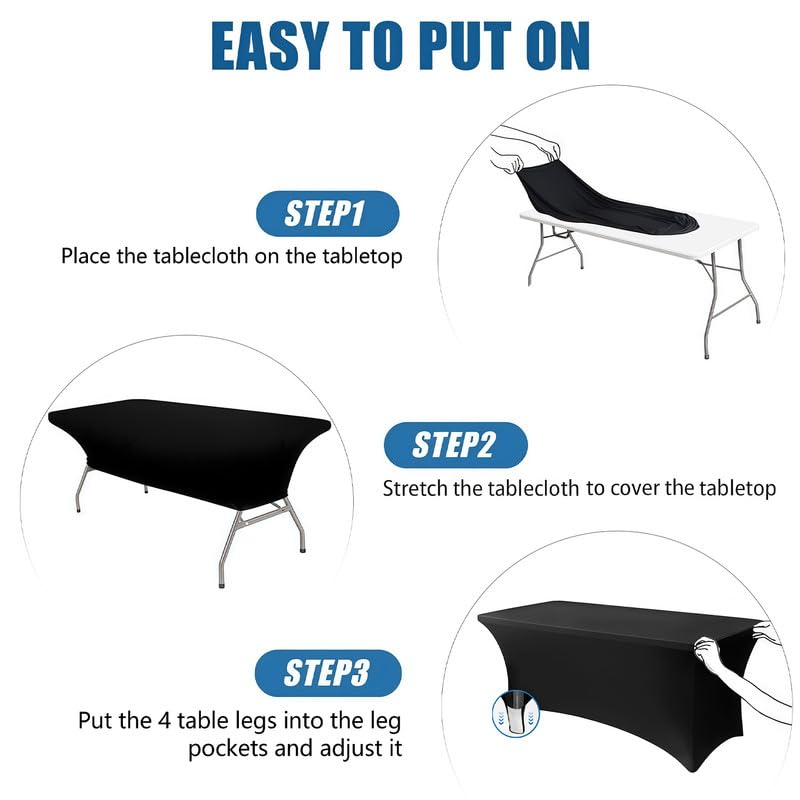 EASY TO PUT ON

STEP1

Place the tablecloth on the tabletop

STEP2

Stretch the tablecloth to cover the tabletop

STEP3

Put the 4 table legs into the leg pockets and adjust it