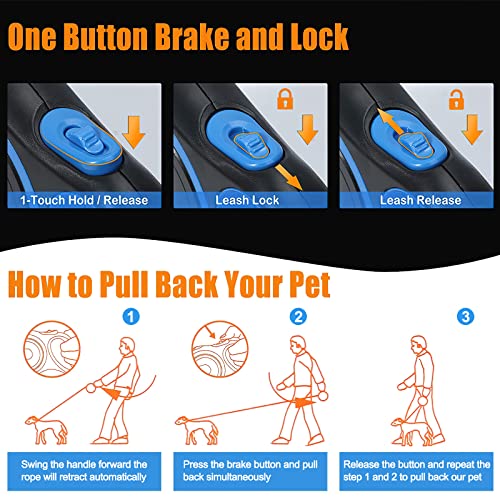 One Button Brake and Lock

1-Touch Hold / Release

Leash Lock

Leash Release

How to Pull Back Your Pet

1

2

3

Swing the handle forward the rope will retract automatically

Press the brake button and pull back simultaneously

Release the button and repeat the step 1 and 2 to pull back our pet