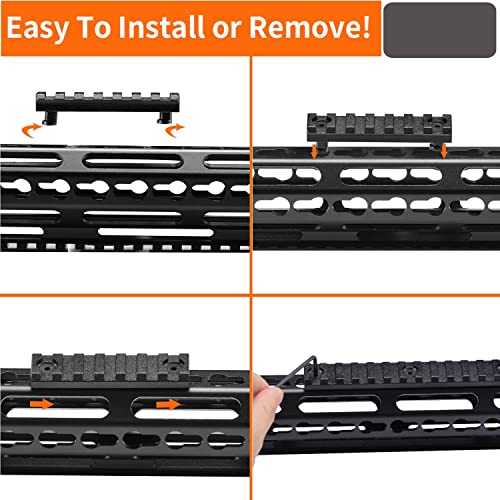 Easy To Install or Remove!