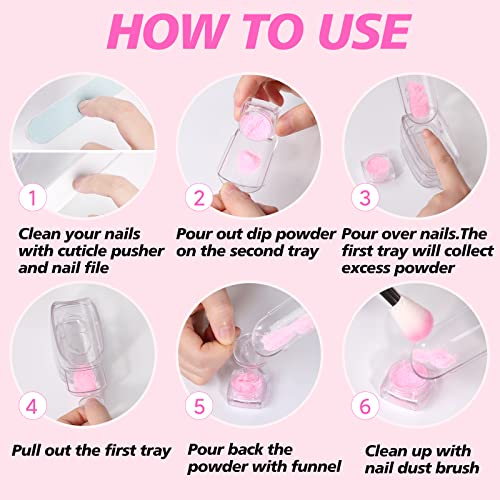 HOW TO USE

1

Clean your nails with cuticle pusher and nail file

2

Pour out dip powder on the second tray

3

Pour over nails.The first tray will collect excess powder

4

Pull out the first tray

5

Pour back the powder with funnel

6

Clean up with nail dust brush