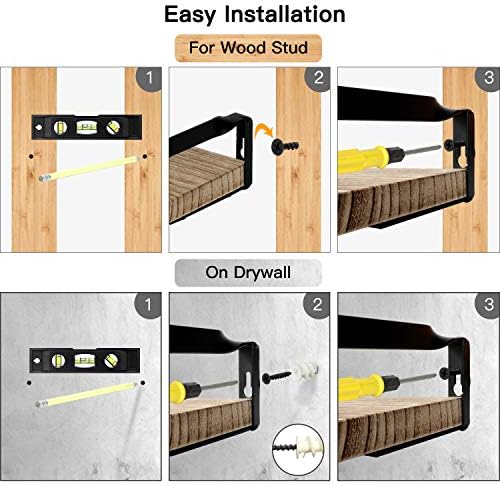 Easy Installation

For Wood Stud

1

2

3

On Drywall

1

2

3