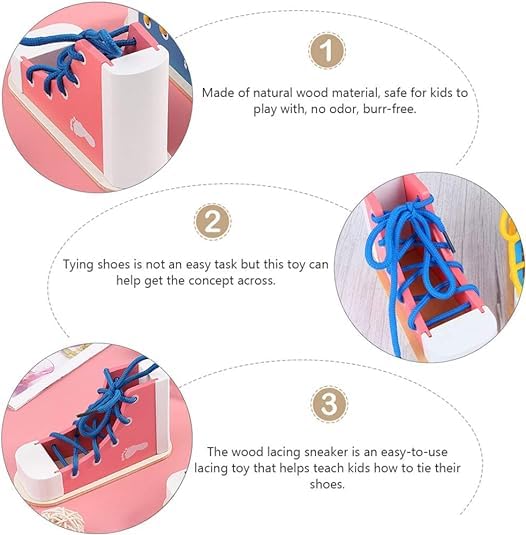 1

Made of natural wood material, safe for kids to play with, no odor, burr-free.

2

Tying shoes is not an easy task but this toy can help get the concept across.

3

The wood lacing sneaker is an easy-to-use lacing toy that helps teach kids how to tie their shoes.