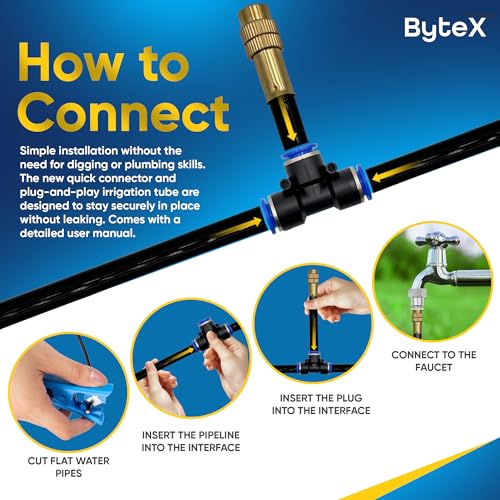 ByteX

How to Connect

Simple installation without the need for digging or plumbing skills. The new quick connector and plug-and-play irrigation tube are designed to stay securely in place without leaking. Comes with a detailed user manual.

CUT FLAT WATER PIPES

INSERT THE PIPELINE INTO THE INTERFACE

INSERT THE PLUG INTO THE INTERFACE

CONNECT TO THE FAUCET