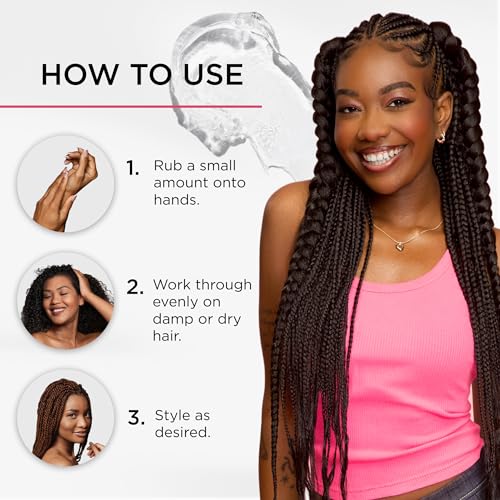 HOW TO USE

1. Rub a small amount onto hands.

2. Work through evenly on damp or dry hair.

3. Style as desired.