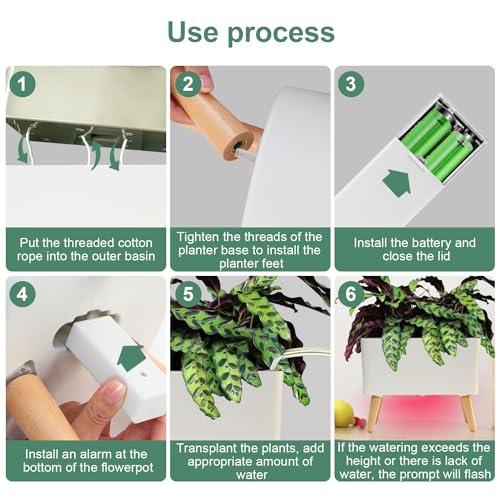 Use process

1

Put the threaded cotton rope into the outer basin

2

Tighten the threads of the planter base to install the planter feet

3

Install the battery and close the lid

4

Install an alarm at the bottom of the flowerpot

5

Transplant the plants, add appropriate amount of water

6

If the watering exceeds the height or there is lack of water, the prompt will flash