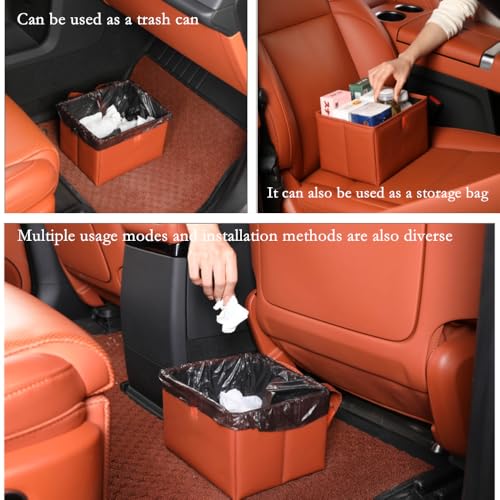 Can be used as a trash can

It can also be used as a storage bag

Multiple usage modes and installation methods are also diverse