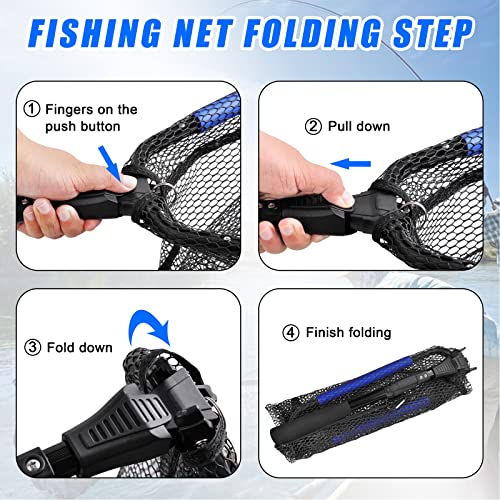 FISHING NET FOLDING STEP

① Fingers on the push button

② Pull down

③ Fold down

④ Finish folding