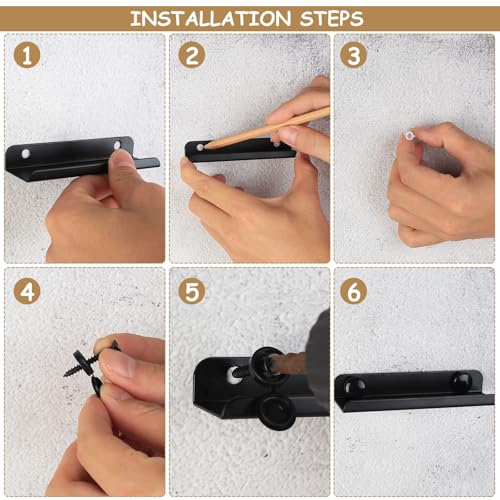 INSTALLATION STEPS

1

2

3

4

5

6