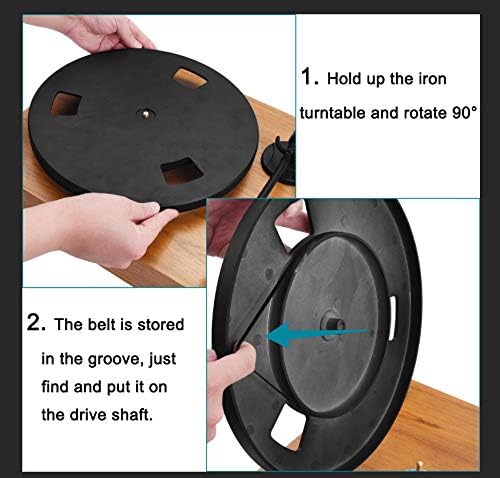 1. Hold up the iron turntable and rotate 90°

2. The belt is stored in the groove, just find and put it on the drive shaft.