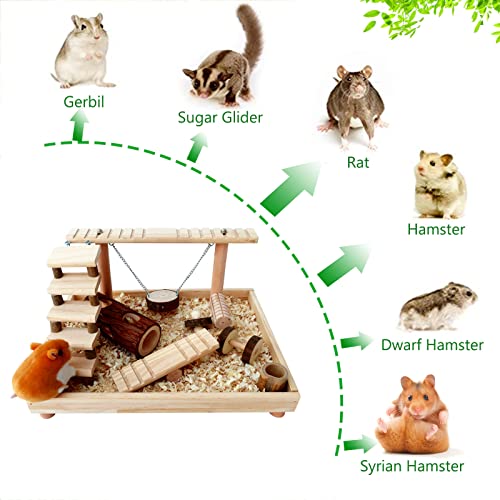 Gerbil

Sugar Glider

Rat

Hamster

Dwarf Hamster

Syrian Hamster