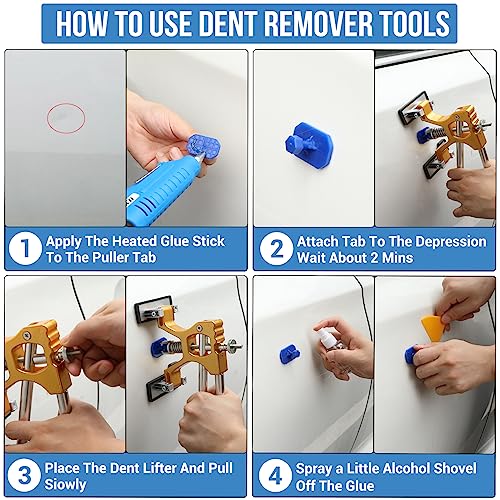 HOW TO USE DENT REMOVER TOOLS

1 Apply The Heated Glue Stick To The Puller Tab

2 Attach Tab To The Depression Wait About 2 Mins

3 Place The Dent Lifter And Pull Slowly

4 Spray a Little Alcohol Shovel Off The Glue