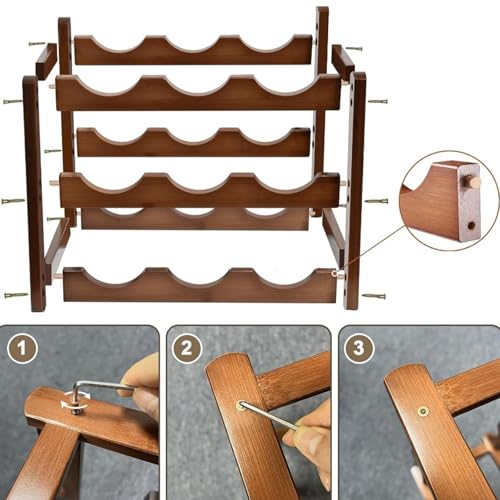 1

2

3