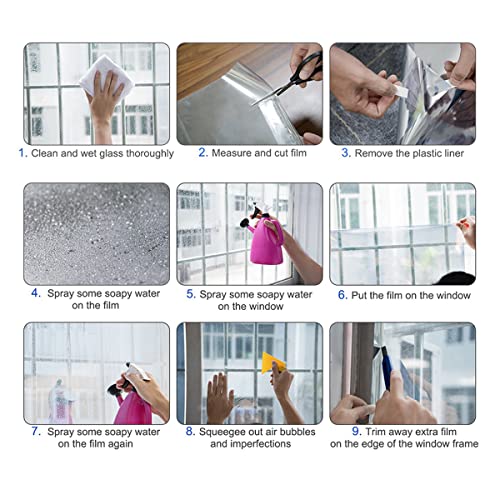 1. Clean and wet glass thoroughly

2. Measure and cut film

3. Remove the plastic liner

4. Spray some soapy water on the film

5. Spray some soapy water on the window

6. Put the film on the window

7. Spray some soapy water on the film again

8. Squeegee out air bubbles and imperfections

9. Trim away extra film on the edge of the window frame