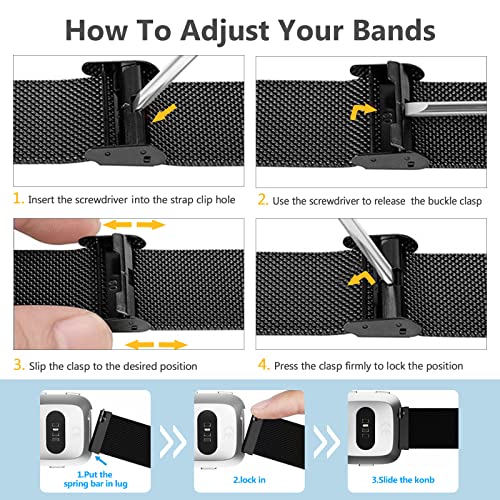 How To Adjust Your Bands

1. Insert the screwdriver into the strap clip hole

2. Use the screwdriver to release the buckle clasp

3. Slip the clasp to the desired position

4. Press the clasp firmly to lock the position

1.Put the spring bar in lug

2.lock in

3.Slide the konb