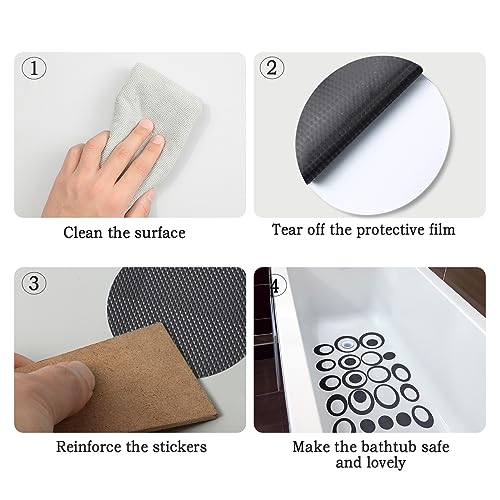 ①
Clean the surface

②
Tear off the protective film

③
Reinforce the stickers

④
Make the bathtub safe and lovely