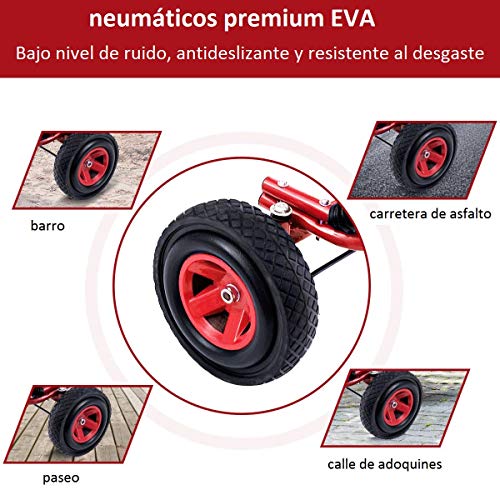 neumáticos premium EVA

Bajo nivel de ruido, antideslizante y resistente al desgaste

barro

carretera de asfalto

paseo

calle de adoquines