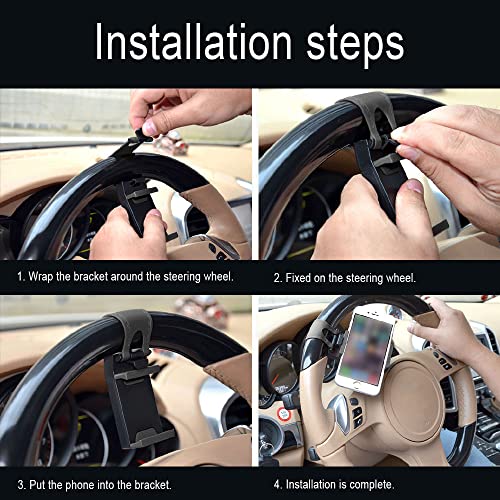 Installation steps

1. Wrap the bracket around the steering wheel.

2. Fixed on the steering wheel.

3. Put the phone into the bracket.

4. Installation is complete.