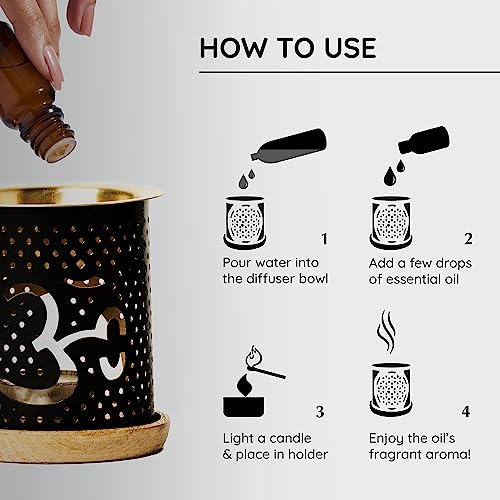 HOW TO USE

1
Pour water into the diffuser bowl

2
Add a few drops of essential oil

3
Light a candle & place in holder

4
Enjoy the oil's fragrant aroma!