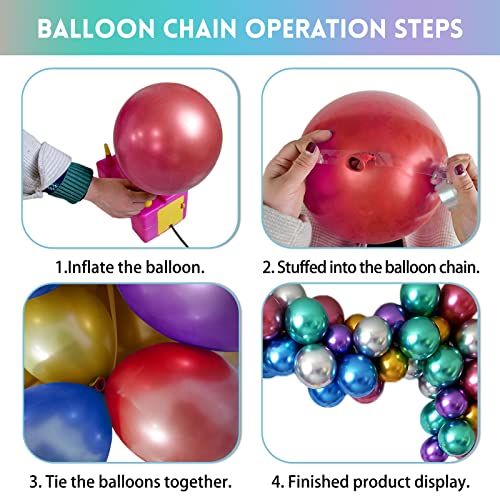 BALLOON CHAIN OPERATION STEPS

1.Inflate the balloon.

2. Stuffed into the balloon chain.

3. Tie the balloons together.

4. Finished product display.