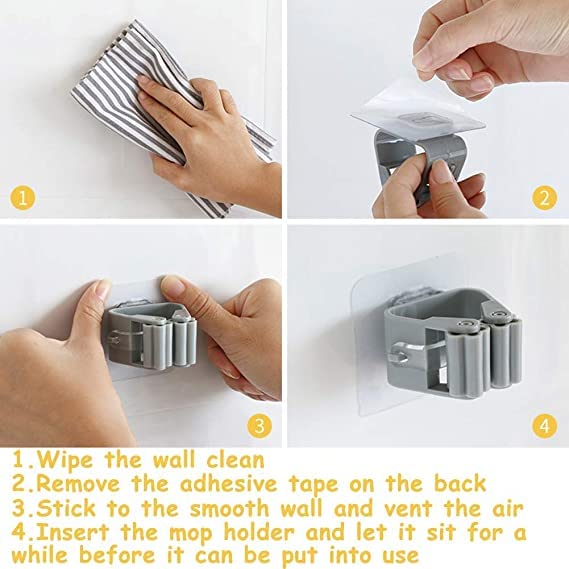 1

2

3

4

1.Wipe the wall clean
2.Remove the adhesive tape on the back
3.Stick to the smooth wall and vent the air
4.Insert the mop holder and let it sit for a while before it can be put into use