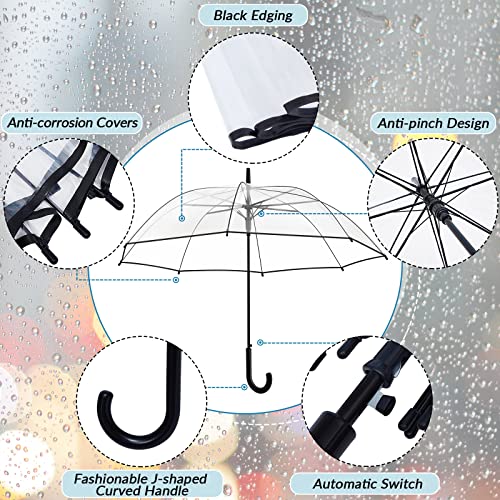 Black Edging

Anti-corrosion Covers

Anti-pinch Design

Fashionable J-shaped Curved Handle

Automatic Switch