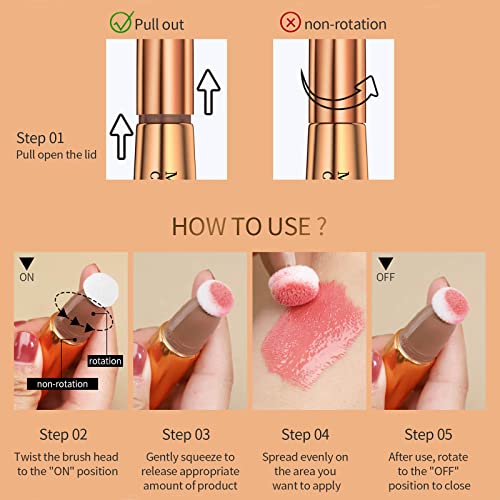 Pull out

non-rotation

Step 01
Pull open the lid

HOW TO USE ?

ON

rotation

non-rotation

OFF

Step 02
Twist the brush head to the "ON" position

Step 03
Gently squeeze to release appropriate amount of product

Step 04
Spread evenly on the area you want to apply

Step 05
After use, rotate to the "OFF" position to close