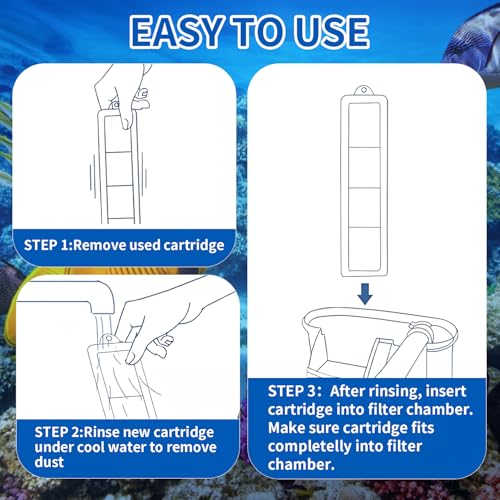 EASY TO USE

STEP 1:Remove used cartridge

STEP 2:Rinse new cartridge under cool water to remove dust

STEP 3: After rinsing, insert cartridge into filter chamber. Make sure cartridge fits completely into filter chamber.