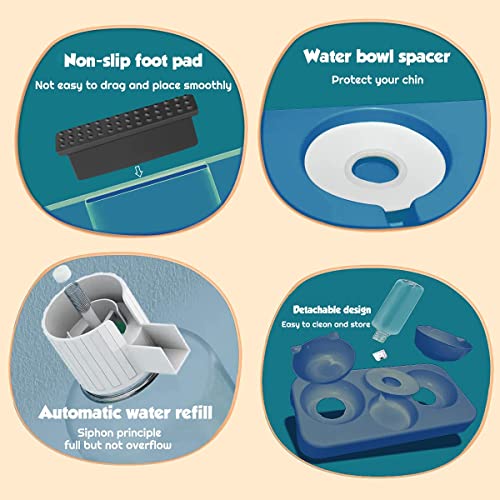 Non-slip foot pad
Not easy to drag and place smoothly

Water bowl spacer
Protect your chin

Automatic water refill
Siphon principle
full but not overflow

Detachable design
Easy to clean and store