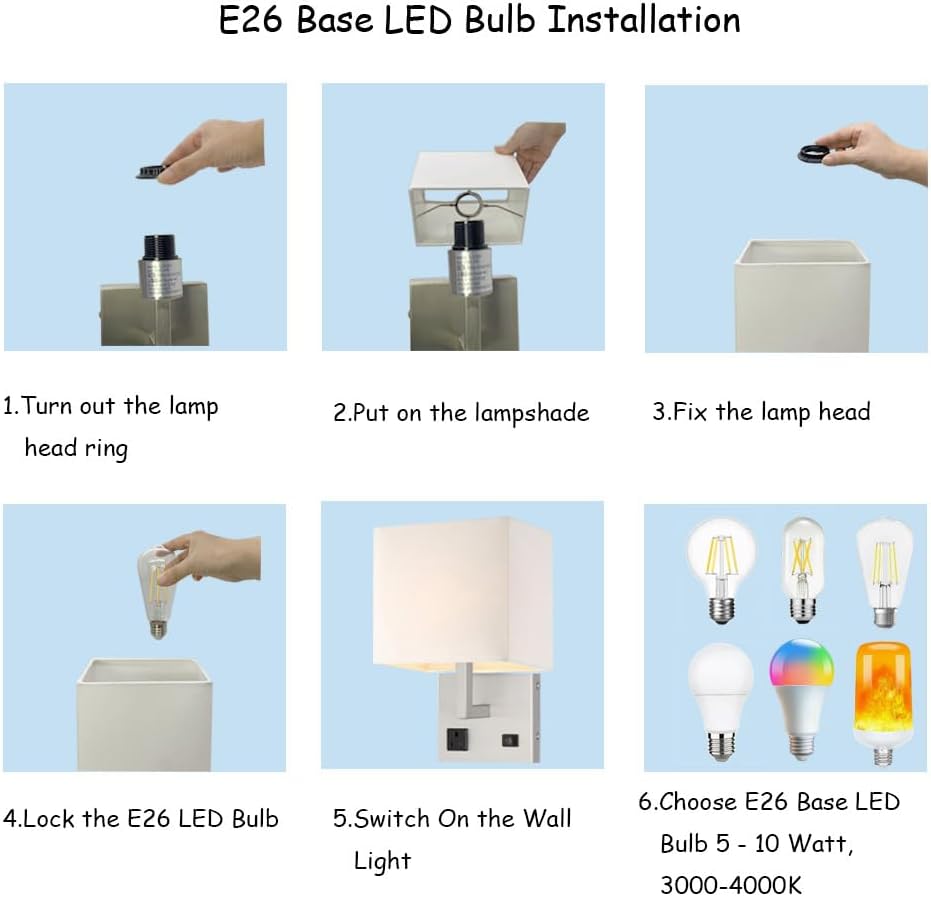 E26 Base LED Bulb Installation

1.Turn out the lamp head ring

2.Put on the lampshade

3.Fix the lamp head

4.Lock the E26 LED Bulb

5.Switch On the Wall Light

6.Choose E26 Base LED Bulb 5 - 10 Watt, 3000-4000K