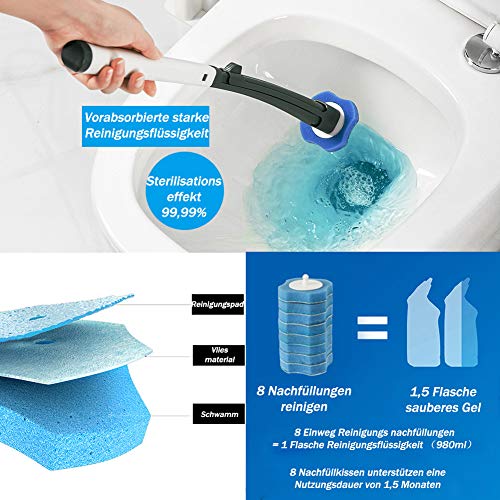 Vorabsorbierte starke Reinigungsflüssigkeit

Sterilisations effekt 99,99%

Reinigungspad

Vlies material

Schwamm

8 Nachfüllungen reinigen

=

1,5 Flasche sauberes Gel

8 Einweg Reinigungs nachfüllungen = 1 Flasche Reinigungsflüssigkeit （980ml）

8 Nachfüllkissen unterstützen eine Nutzungsdauer von 1,5 Monaten