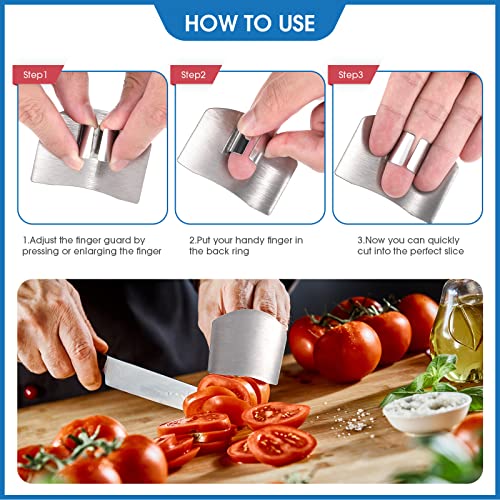 HOW TO USE

Step1

Step2

Step3

1.Adjust the finger guard by pressing or enlarging the finger

2.Put your handy finger in the back ring

3.Now you can quickly cut into the perfect slice